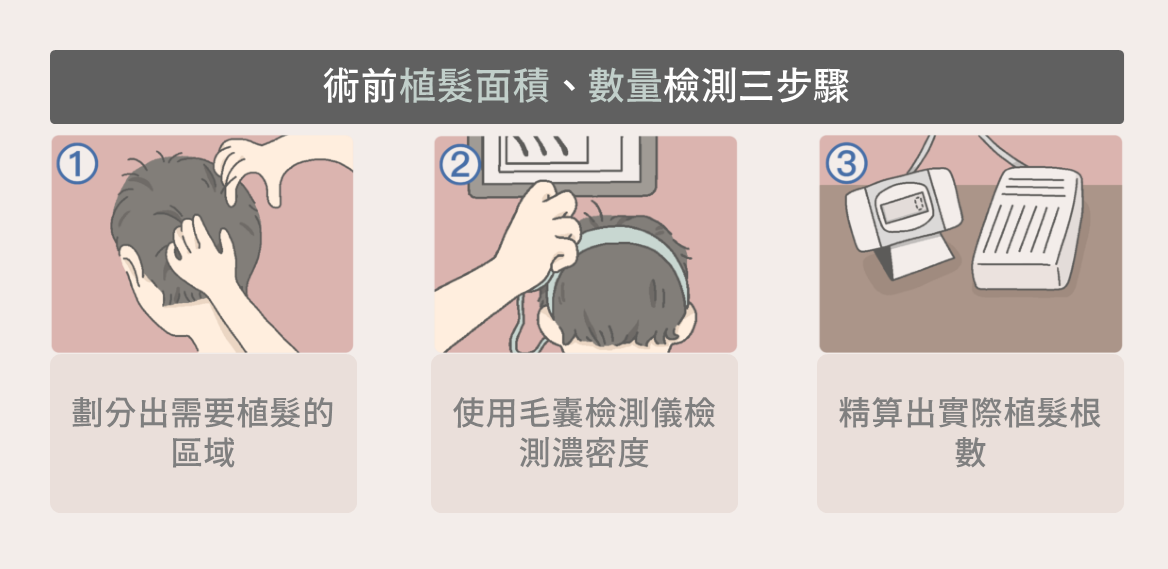 術前植髮面積、數量檢測三步驟

①

劃分出需要植髮的區域

②

使用毛囊檢測儀檢測濃密度

③

精算出實際植髮根數